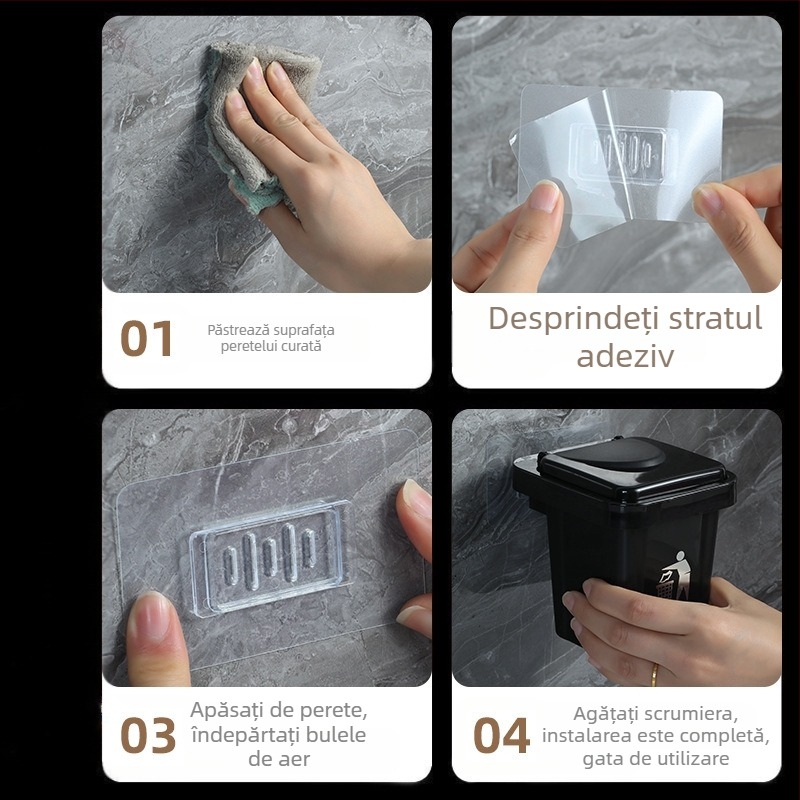 01 Păstrează suprafața peretelui curată

Desprindeți stratul adeziv

03 Apăsați de perete, îndepărtați bulele de aer

04 Agățați scrumiera, instalarea este completă, gata de utilizare