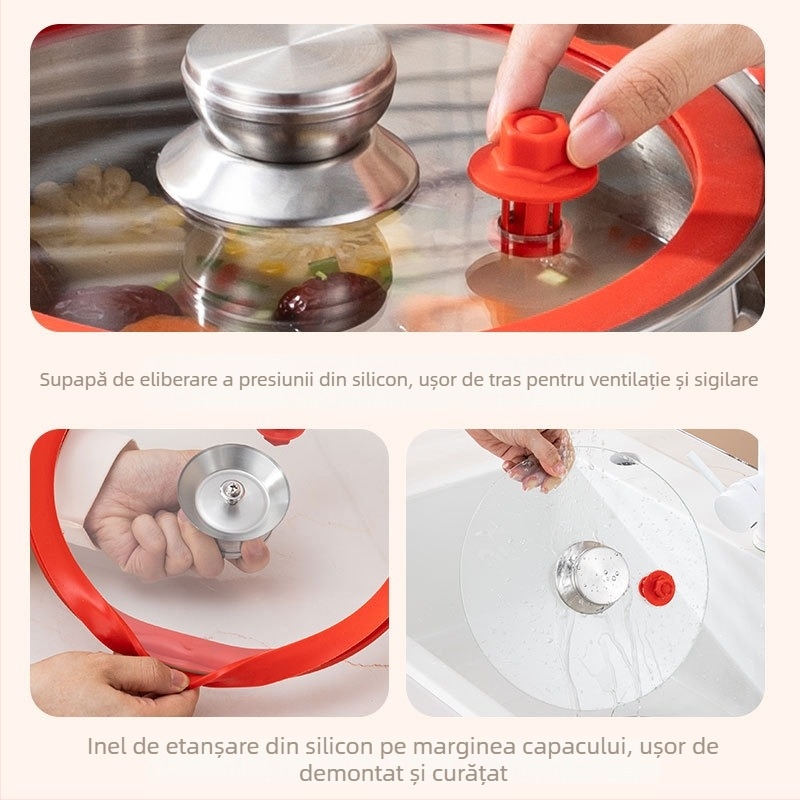 Supapă de eliberare a presiunii din silicon, ușor de tras pentru ventilație și sigilare

Inel de etanșare din silicon pe marginea capacului, ușor de demontat și curățat