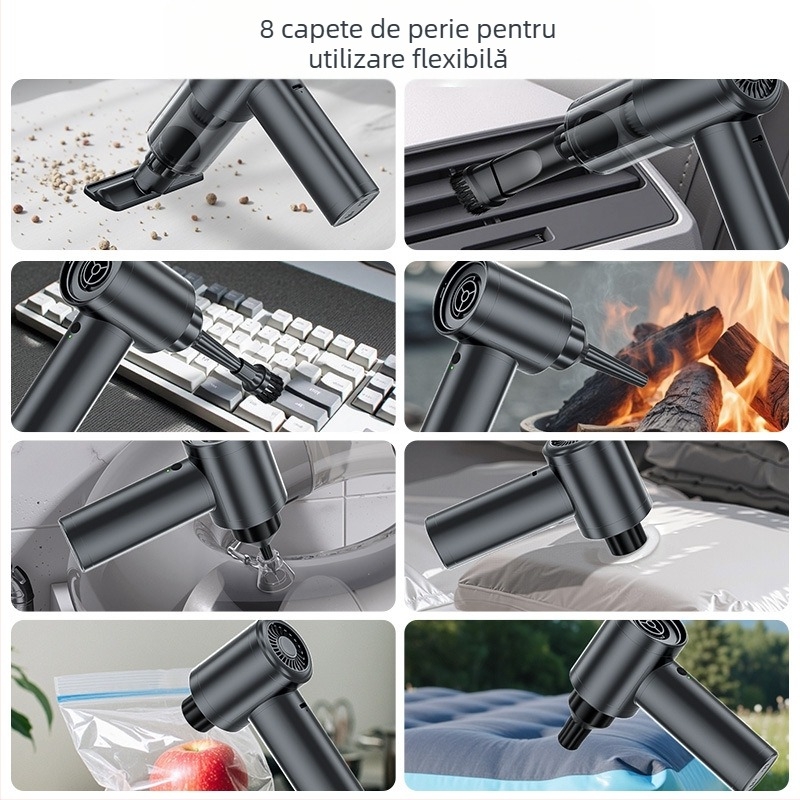 8 capete de perie pentru utilizare flexibilă