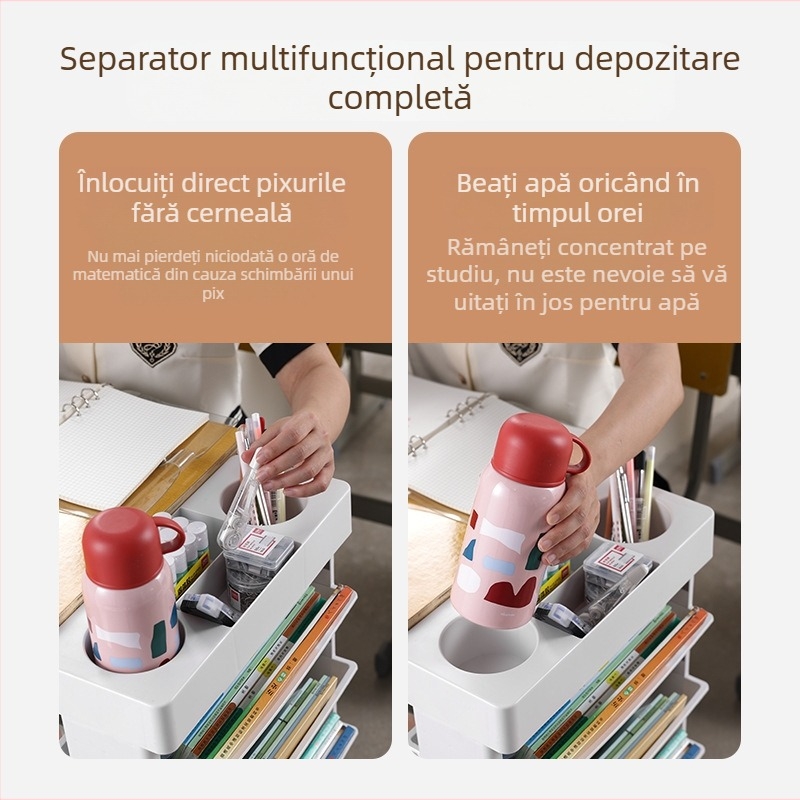 Separator multifuncțional pentru depozitare completă

Înlocuiți direct pixurile fără cerneală

Nu mai pierdeți niciodată o oră de matematică din cauza schimbării unui pix

Beați apă oricând în timpul orei

Rămâneți concentrat pe studiu, nu este nevoie să vă uitați în jos pentru apă