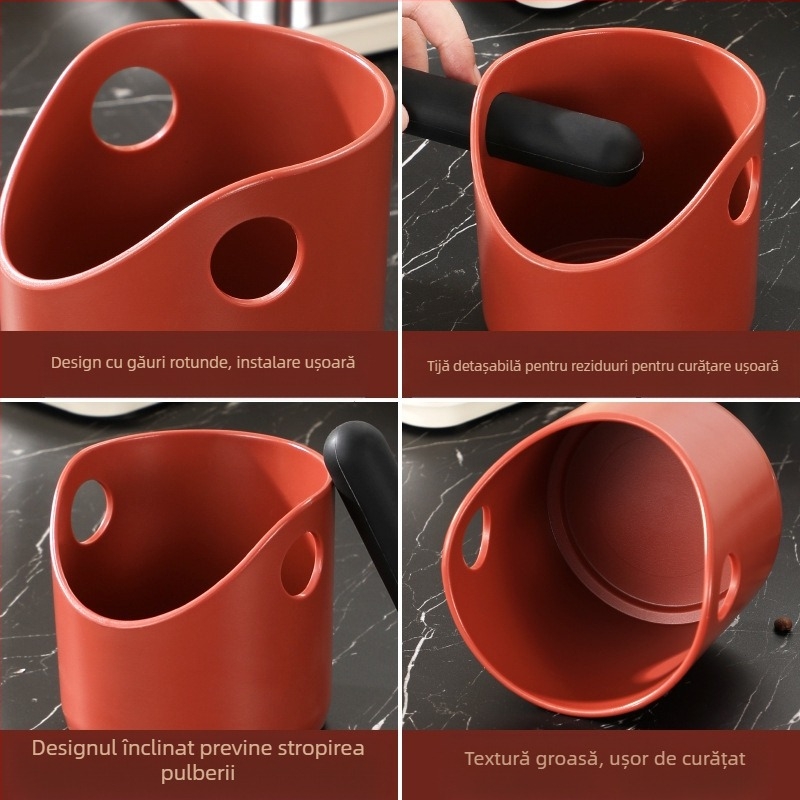 Design cu găuri rotunde, instalare ușoară

Tijă detașabilă pentru reziduuri pentru curățare ușoară

Designul înclinat previne stropirea pulberii

Textură groasă, ușor de curățat