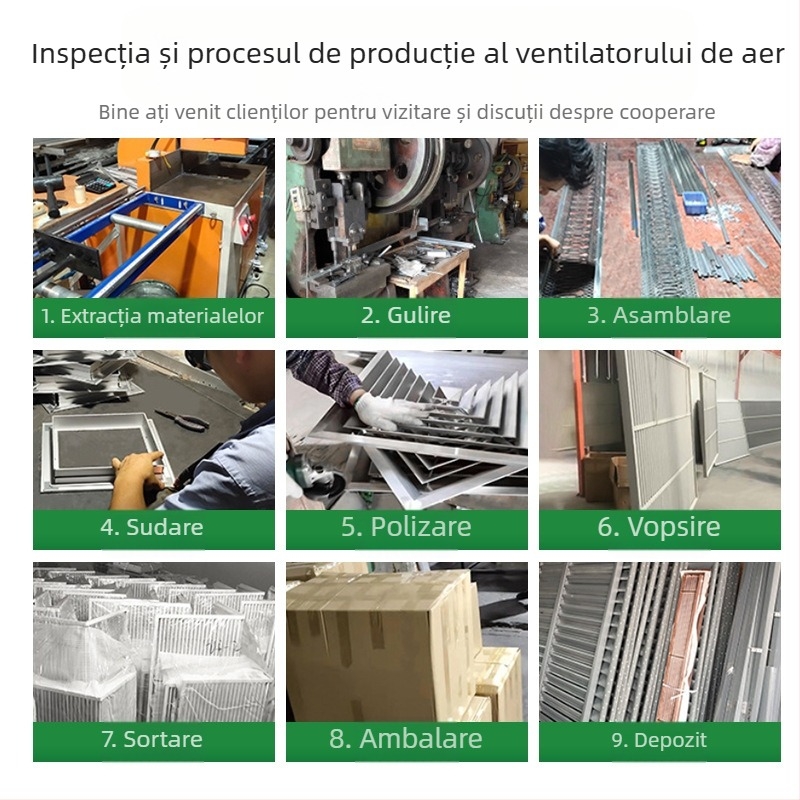 Inspecția și procesul de producție al ventilatorului de aer

Bine ați venit clienților pentru vizitare și discuții despre cooperare

1. Extracția materialelor

2. Gulire

3. Asamblare

4. Sudare

5. Polizare

6. Vopsire

7. Sortare

8. Ambalare

9. Depozit