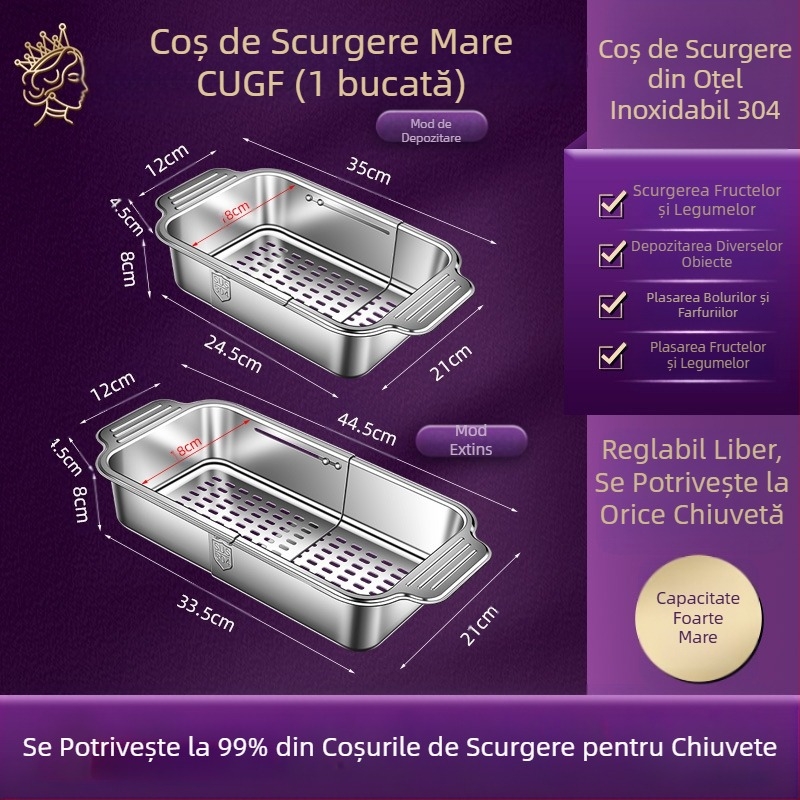 Coș de Scurgere Mare CUGF (1 bucată)

Mod de Depozitare

12cm
35cm
4.5cm
18cm
8cm
24.5cm
21cm

12cm
44.5cm
Mod Extins
4.5cm
18cm
8cm
33.5cm
21cm

Coș de Scurgere din Oțel Inoxidabil 304

Scurgerea Fructelor și Legumelor

Depozitarea Diverselor Obiecte

Plasarea Bolurilor și Farfuriilor

Plasarea Fructelor și Legumelor

Reglabil Liber, Se Potrivește la Orice Chiuvetă

Capacitate Foarte Mare

Se Potrivește la 99% din Coșurile de Scurgere pentru Chiuvete