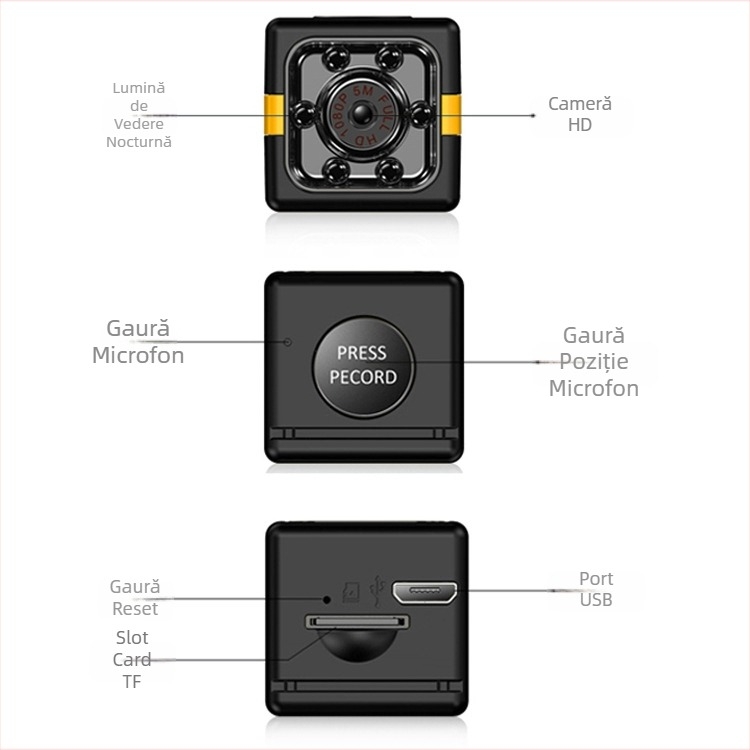 Lumină de Vedere Nocturnă

1080P 5M FULL HD

Cameră HD

Gaură Microfon

PRESS PECORD

Gaură Poziție Microfon

Gaură Reset

Slot Card TF

Port USB