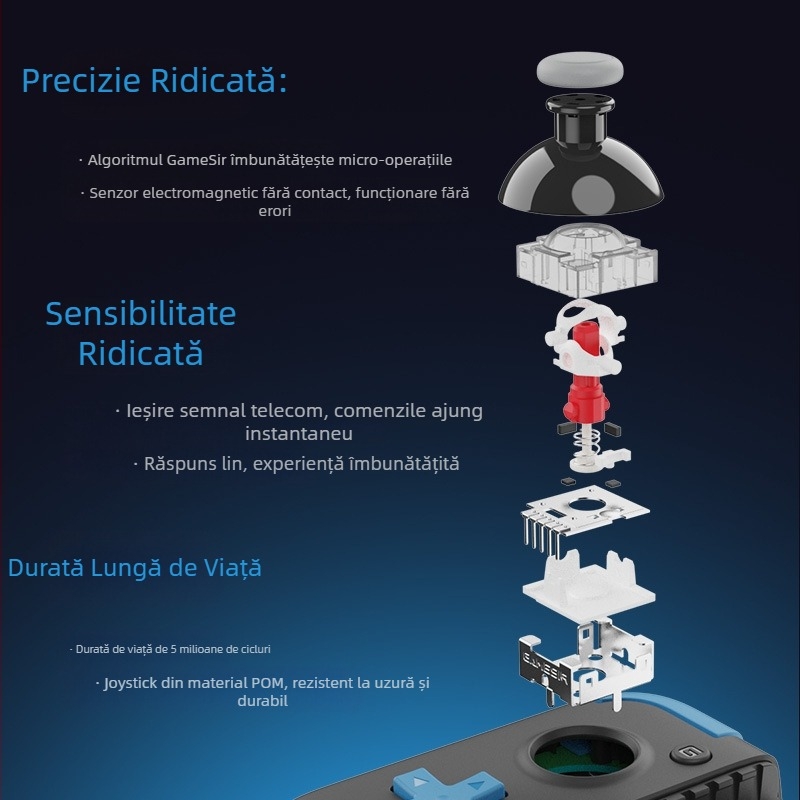 Precizie Ridicată:

· Algoritmul GameSir îmbunătățește micro-operațiile

· Senzor electromagnetic fără contact, funcționare fără erori

Sensibilitate Ridicată

· Ieșire semnal telecom, comenzile ajung instantaneu

· Răspuns lin, experiență îmbunătățită

Durată Lungă de Viață

· Durată de viață de 5 milioane de cicluri

· Joystick din material POM, rezistent la uzură și durabil

GAMESIR