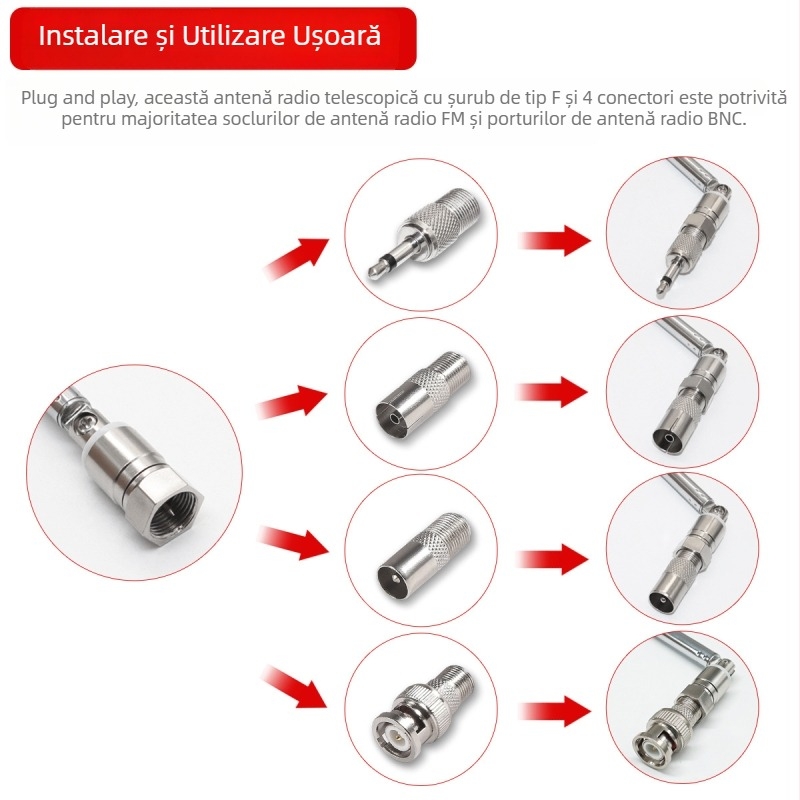 Instalare și Utilizare Ușoară

Plug and play, această antenă radio telescopică cu șurub de tip F și 4 conectori este potrivită pentru majoritatea soclurilor de antenă radio FM și porturilor de antenă radio BNC.