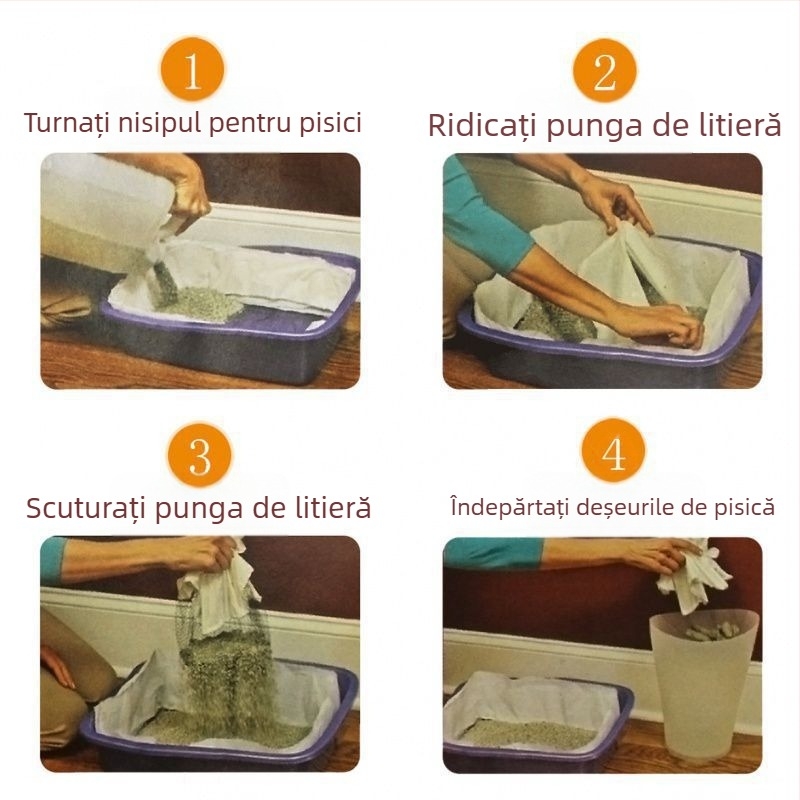 1
Turnați nisipul pentru pisici

2
Ridicați punga de litieră

3
Scuturați punga de litieră

4
Îndepărtați deșeurile de pisică