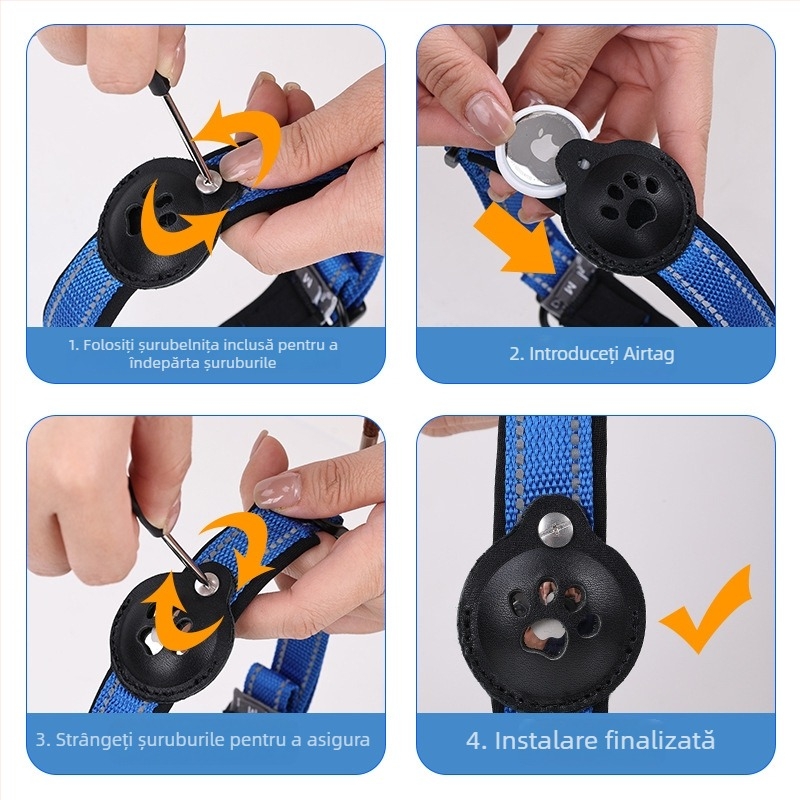 1. Folosiți șurubelnița inclusă pentru a îndepărta șuruburile

2. Introduceți Airtag

3. Strângeți șuruburile pentru a asigura

4. Instalare finalizată