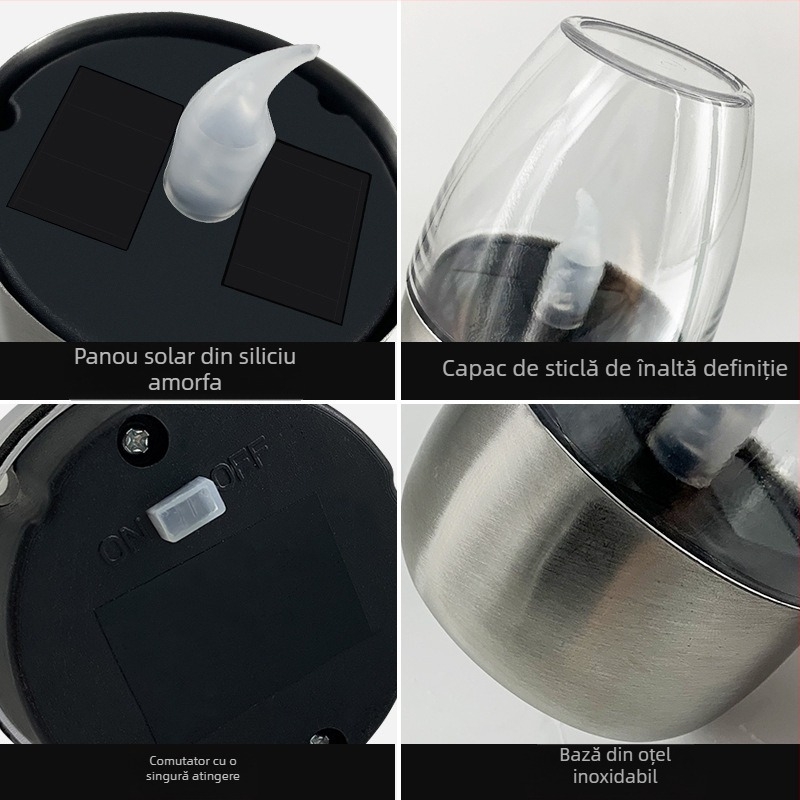 Panou solar din siliciu amorfa

Capac de sticlă de înaltă definiție

ON OFF

Comutator cu o singură atingere

Bază din oțel inoxidabil