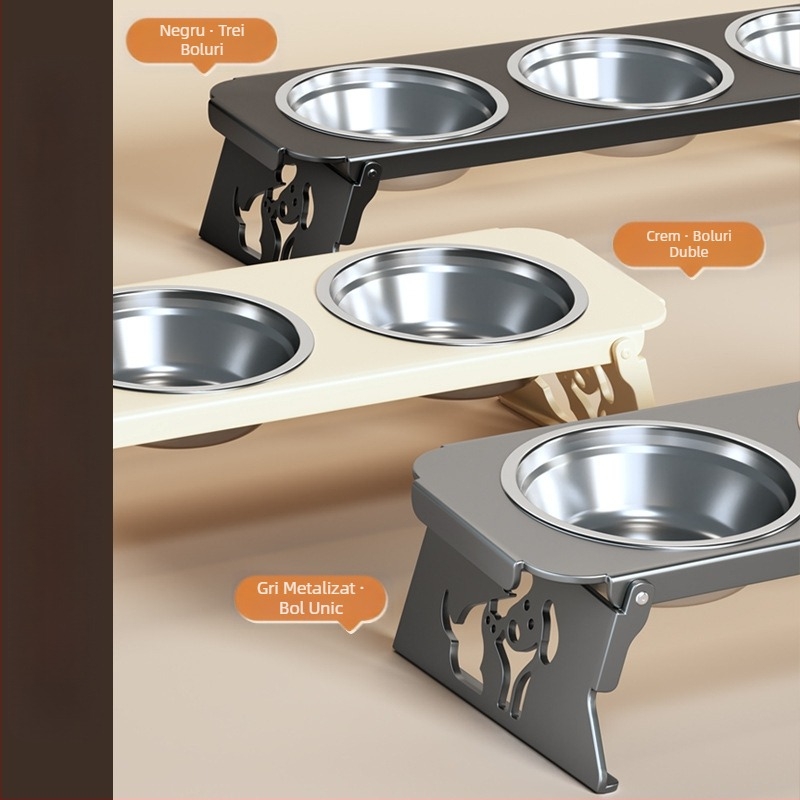 Negru · Trei Boluri

Crem · Boluri Duble

Gri Metalizat · Bol Unic