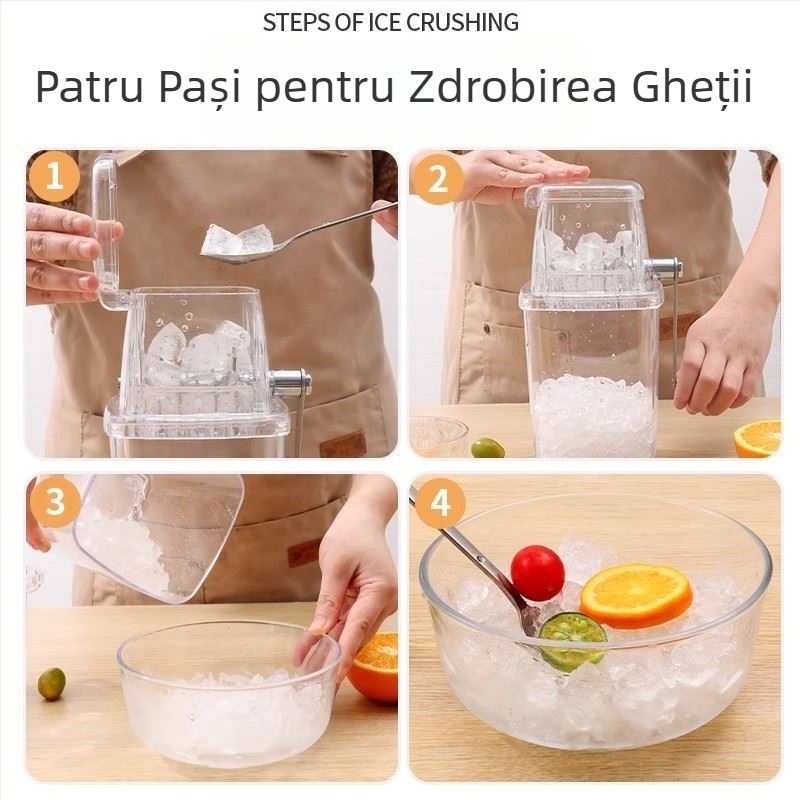 STEPS OF ICE CRUSHING

Patru Pași pentru Zdrobirea Gheții

1

2

3

4