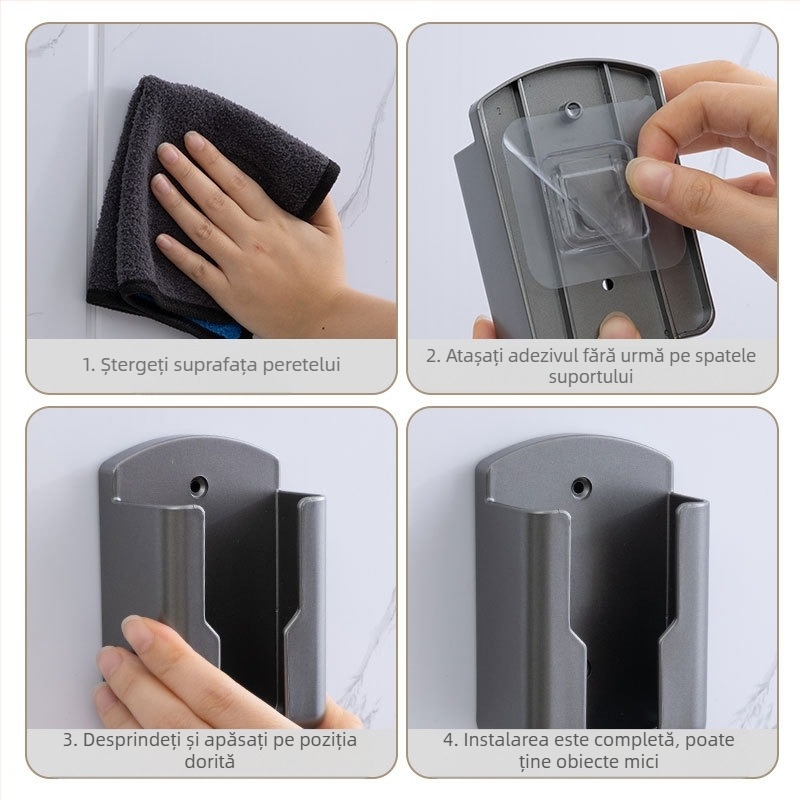 1. Ștergeți suprafața peretelui

2. Atașați adezivul fără urmă pe spatele suportului

3. Desprindeți și apăsați pe poziția dorită

4. Instalarea este completă, poate ține obiecte mici