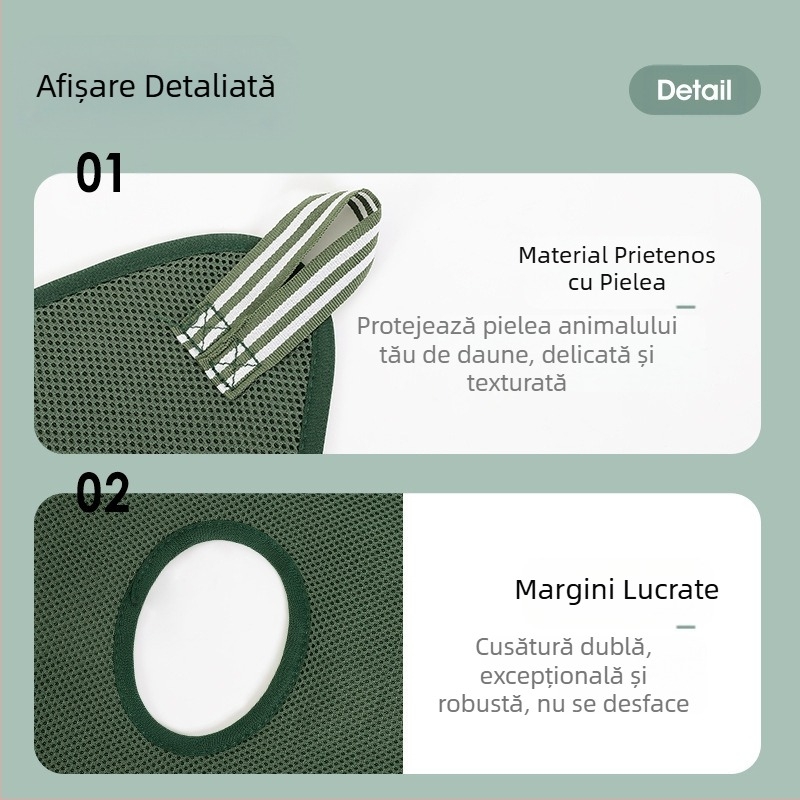 Afișare Detaliată

Detail

01

Material Prietenos cu Pielea

Protejează pielea animalului tău de daune, delicată și texturată

02

Margini Lucrate

Cusătură dublă, excepțională și robustă, nu se desface