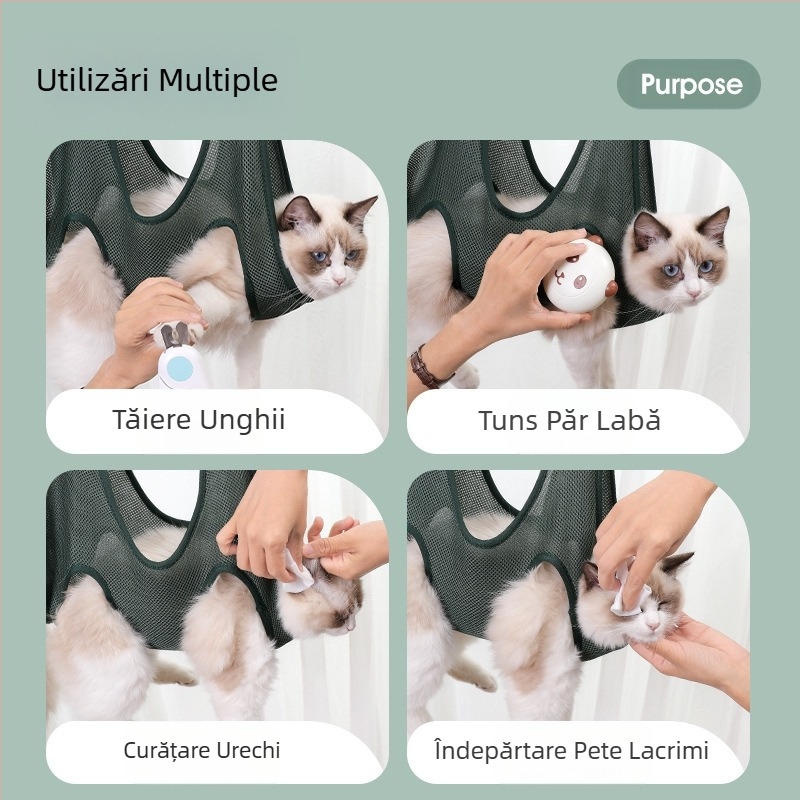 Utilizări Multiple

Purpose

Tăiere Unghii

Tuns Păr Labă

Curățare Urechi

Îndepărtare Pete Lacrimi