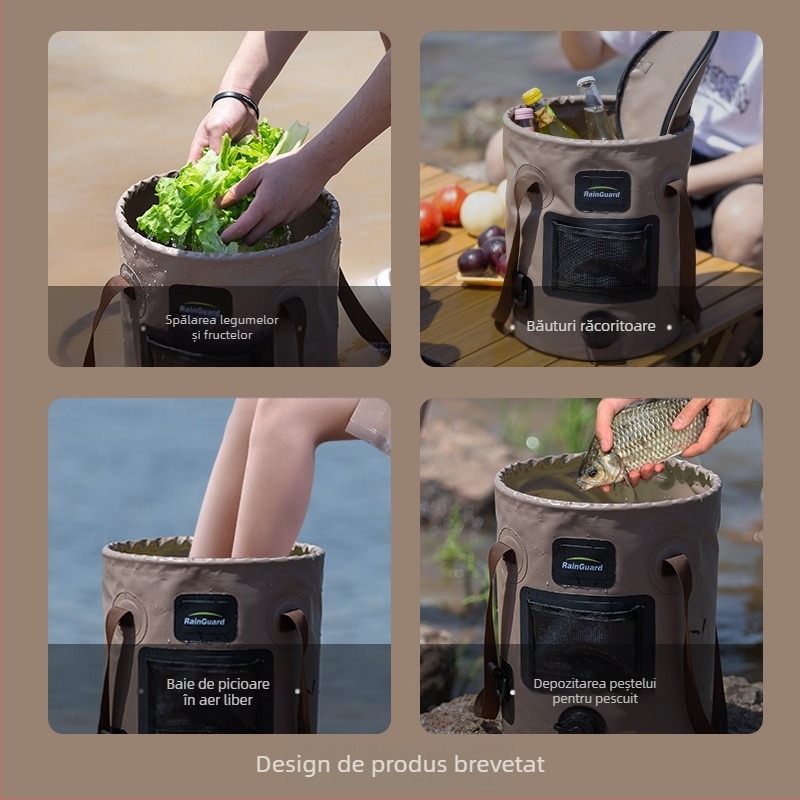 RainGuard
Spălarea legumelor
și fructelor

RainGuard
Băuturi răcoritoare

RainGuard
Baie de picioare
în aer liber

RainGuard
Depozitarea peștelui
pentru pescuit

Design de produs brevetat