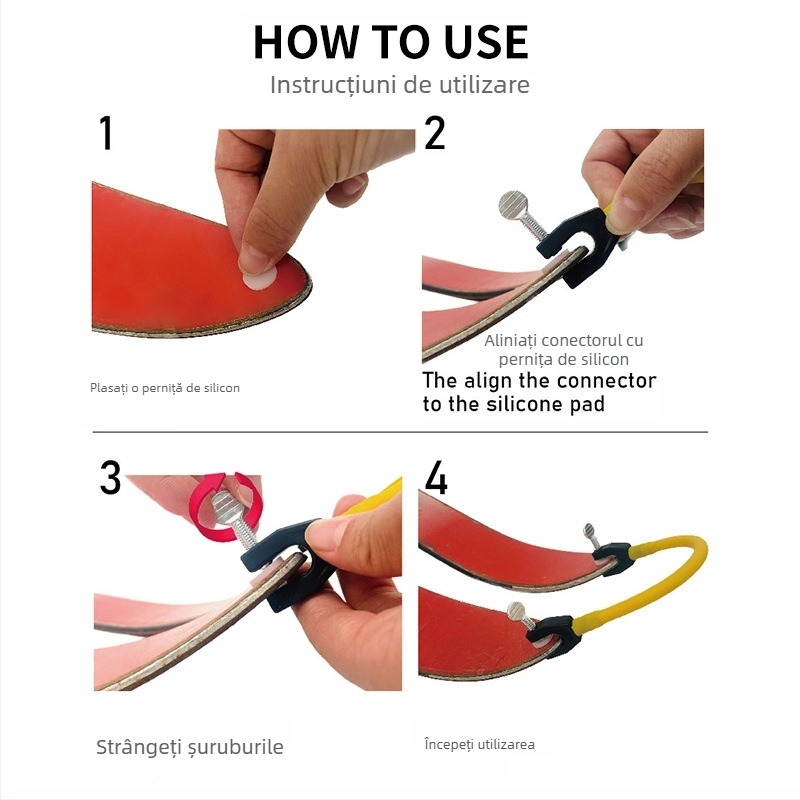 HOW TO USE

Instrucțiuni de utilizare

1

Plasați o perniță de silicon

2

Aliniați conectorul cu pernița de silicon

The align the connector to the silicone pad

3

Strângeți șuruburile

4

Începeți utilizarea