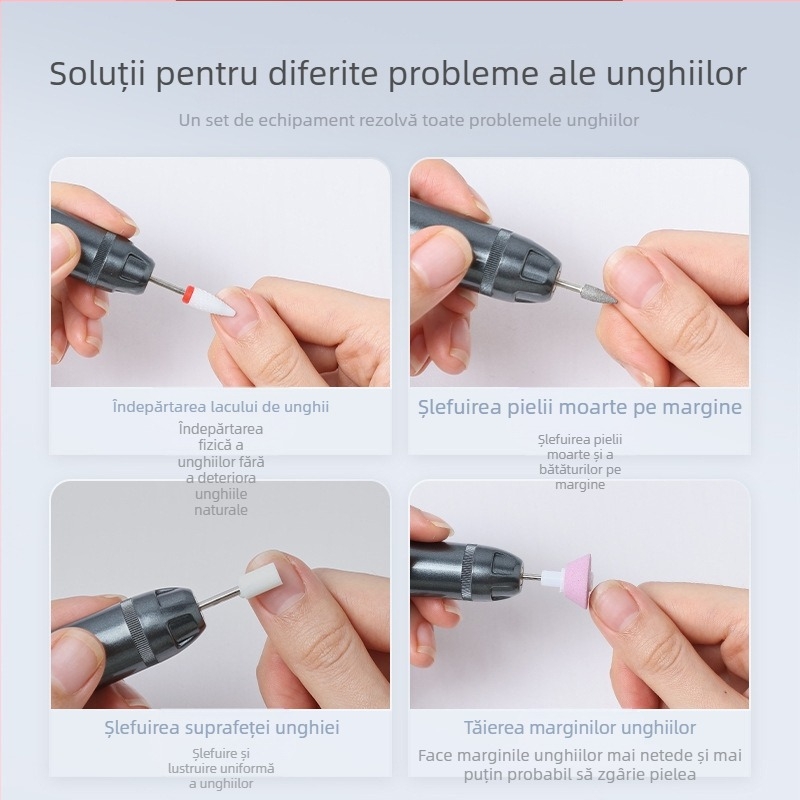 Soluții pentru diferite probleme ale unghiilor

Un set de echipament rezolvă toate problemele unghiilor

Îndepărtarea lacului de unghii

Îndepărtarea fizică a unghiilor fără a deteriora unghiile naturale

Șlefuirea pielii moarte pe margine

Șlefuirea pielii moarte și a bătăturilor pe margine

Șlefuirea suprafeței unghiei

Șlefuire și lustruire uniformă a unghiilor

Tăierea marginilor unghiilor

Face marginile unghiilor mai netede și mai puțin probabil să zgârie pielea