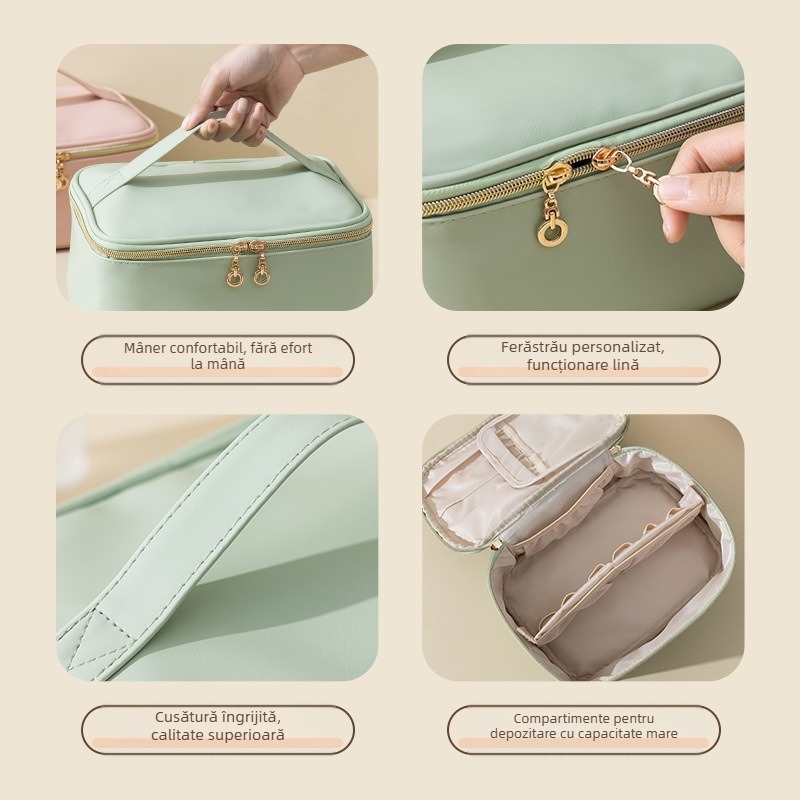 Mâner confortabil, fără efort la mână

Ferăstrău personalizat, funcționare lină

Cusătură îngrijită, calitate superioară

Compartimente pentru depozitare cu capacitate mare