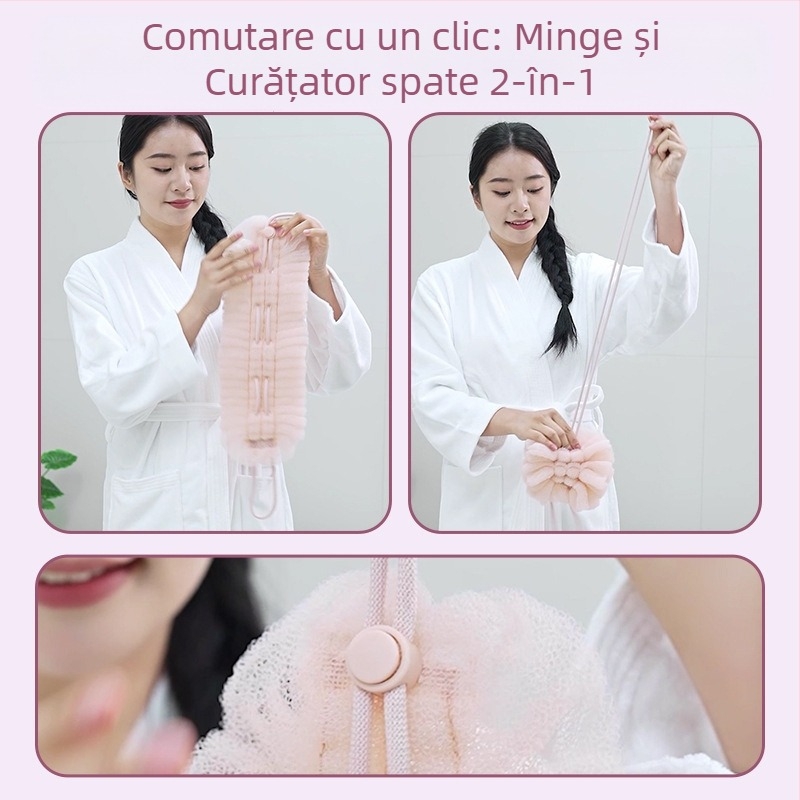 Comutare cu un clic: Minge și Curățator spate 2-în-1