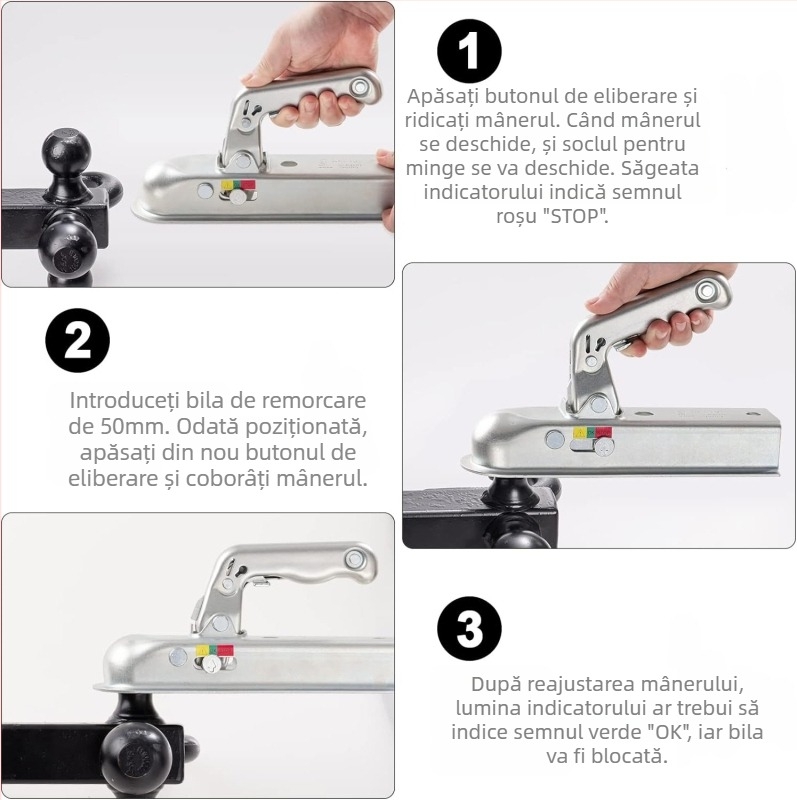 1

Apăsați butonul de eliberare și ridicați mânerul. Când mânerul se deschide, și soclul pentru minge se va deschide. Săgeata indicatorului indică semnul roșu "STOP".

2

Introduceți bila de remorcare de 50mm. Odată poziționată, apăsați din nou butonul de eliberare și coborâți mânerul.

3

După reajustarea mânerului, lumina indicatorului ar trebui să indice semnul verde "OK", iar bila va fi blocată.