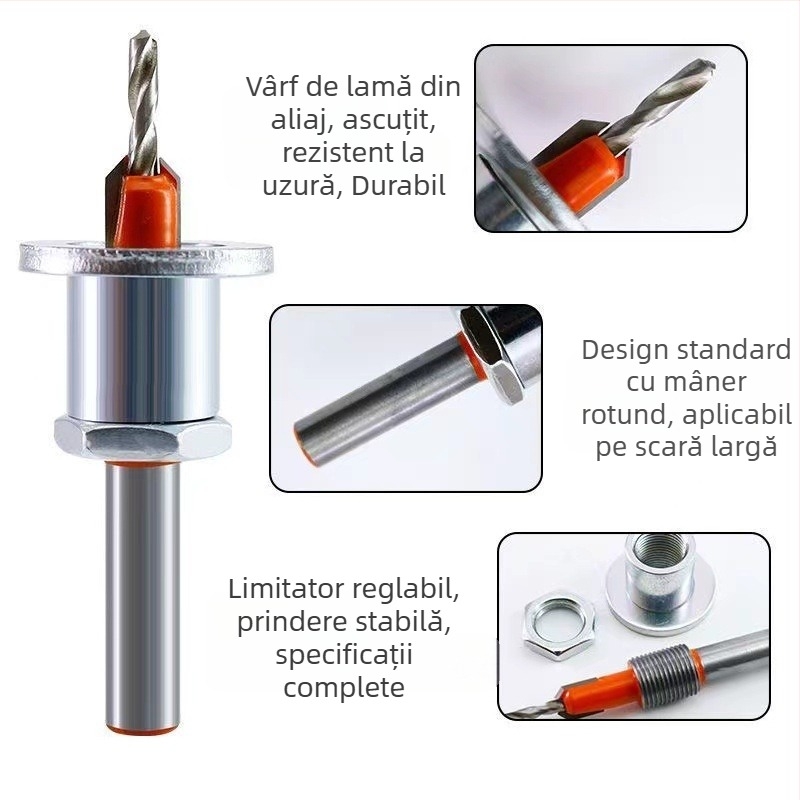 Vârf de lamă din aliaj, ascuțit, rezistent la uzură, Durabil

Design standard cu mâner rotund, aplicabil pe scară largă

Limitator reglabil, prindere stabilă, specificații complete