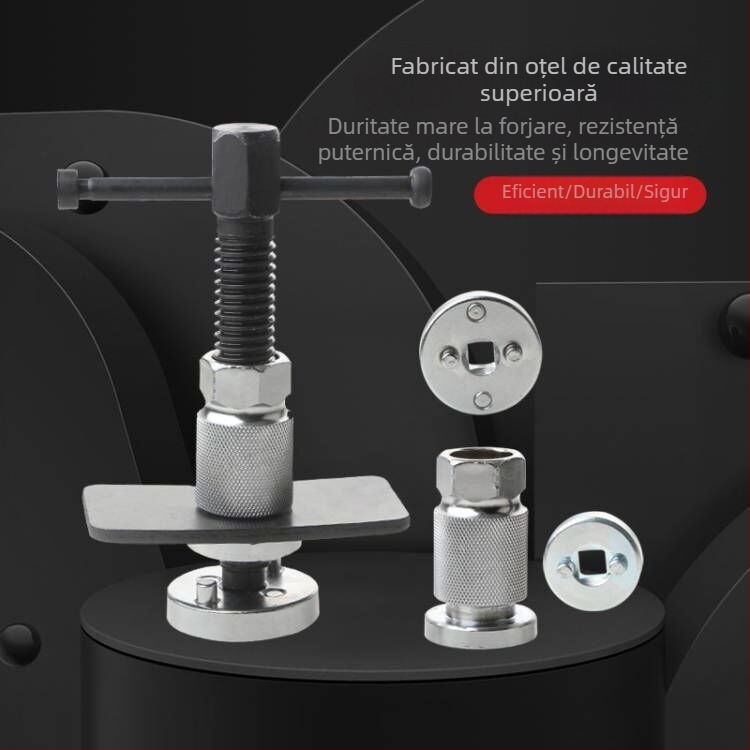 Fabricat din oțel de calitate superioară

Duritate mare la forjare, rezistență puternică, durabilitate și longevitate

Eficient/Durabil/Sigur