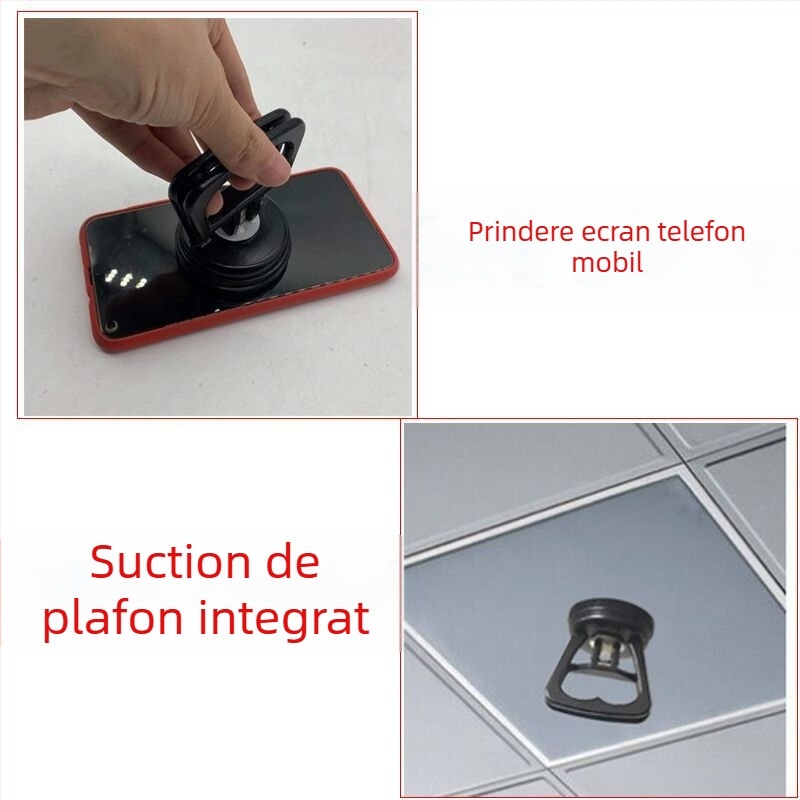 Prindere ecran telefon mobil

Suction de plafon integrat