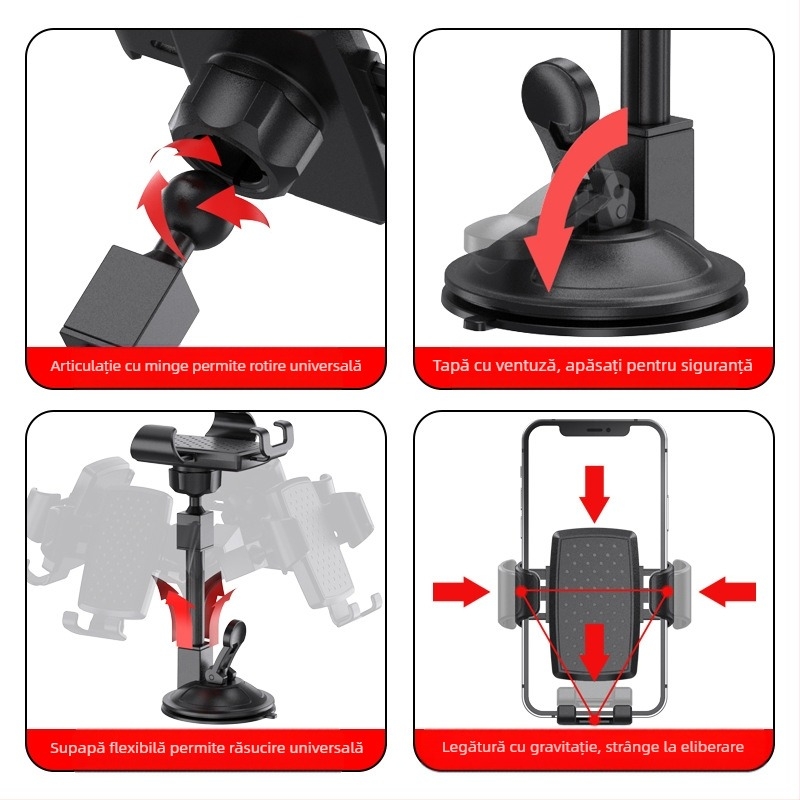 Articulație cu minge permite rotire universală

Tapă cu ventuză, apăsați pentru siguranță

Supapă flexibilă permite răsucire universală

Legătură cu gravitație, strânge la eliberare