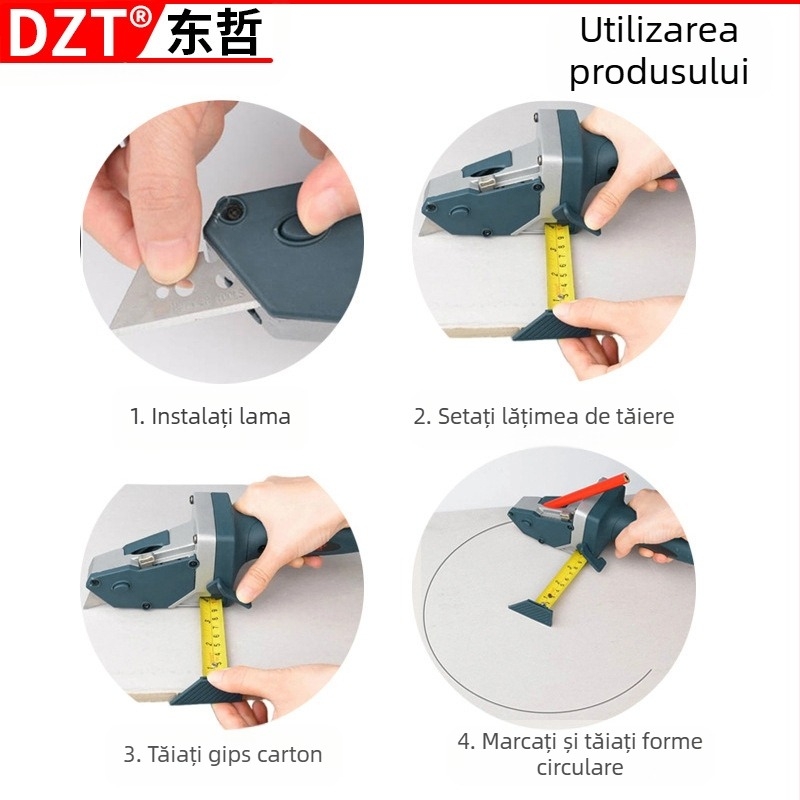 DZT® 东哲

Utilizarea produsului

1. Instalați lama

2. Setați lățimea de tăiere

3. Tăiați gips carton

4. Marcați și tăiați forme circulare