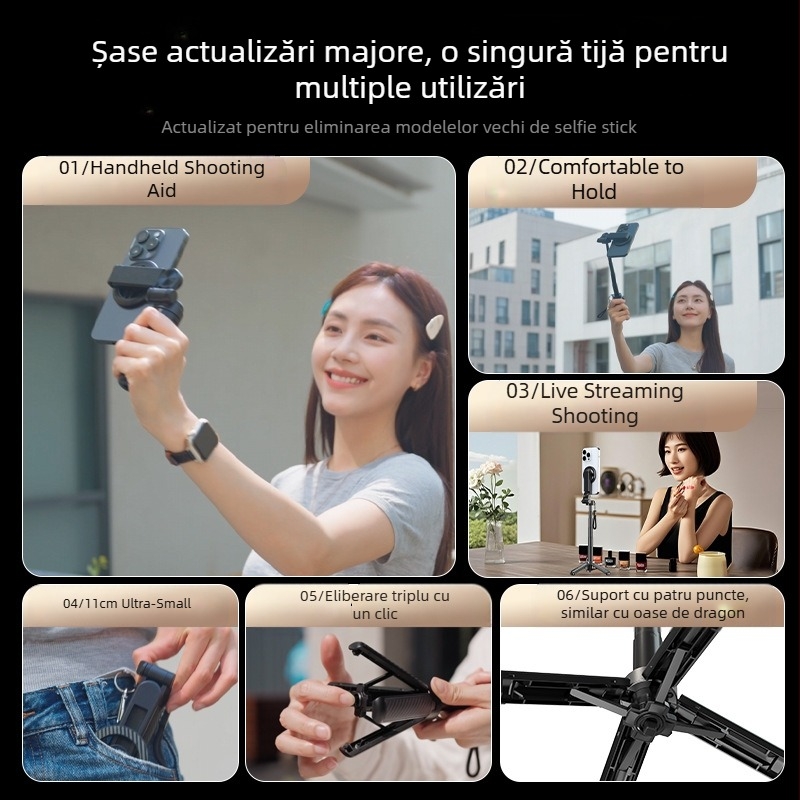 Șase actualizări majore, o singură tijă pentru multiple utilizări

Actualizat pentru eliminarea modelelor vechi de selfie stick

01/Handheld Shooting Aid

02/Comfortable to Hold

03/Live Streaming Shooting

04/11cm Ultra-Small

05/Eliberare triplu cu un clic

06/Suport cu patru puncte, similar cu oase de dragon