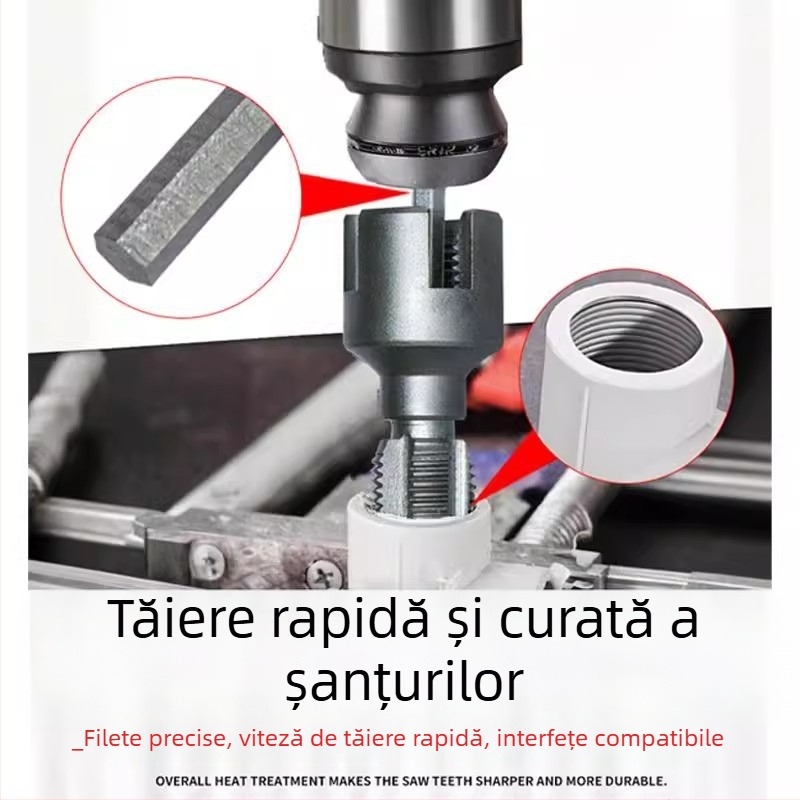 Tăiere rapidă și curată a șanțurilor

_Filete precise, viteză de tăiere rapidă, interfețe compatibile

OVERALL HEAT TREATMENT MAKES THE SAW TEETH SHARPER AND MORE DURABLE.