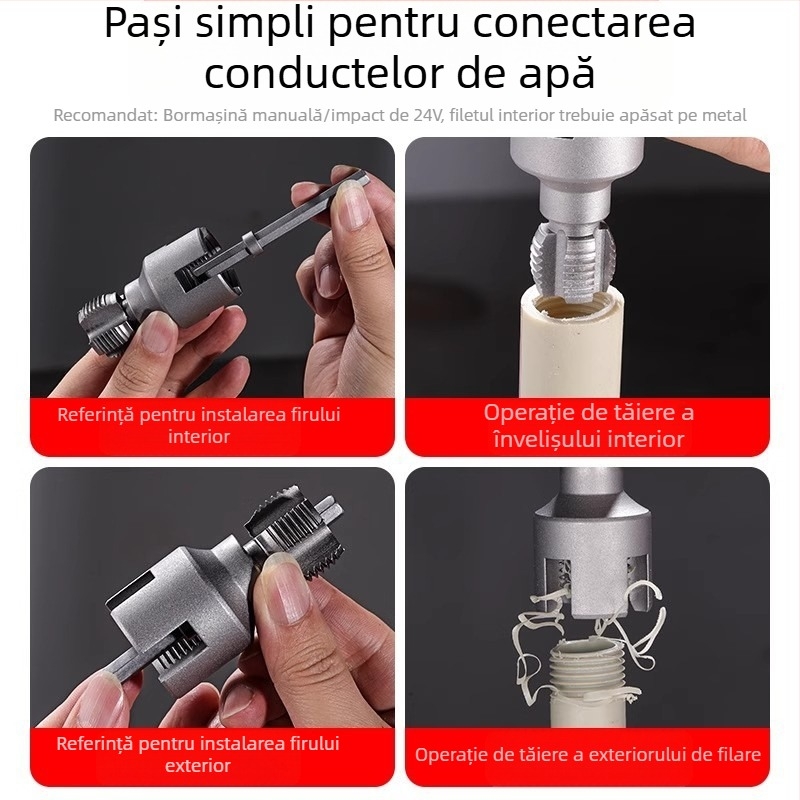 Pași simpli pentru conectarea conductelor de apă

Recomandat: Bormașină manuală/impact de 24V, filetul interior trebuie apăsat pe metal

Referință pentru instalarea firului interior

Operație de tăiere a învelișului interior

Referință pentru instalarea firului exterior

Operație de tăiere a exteriorului de filare