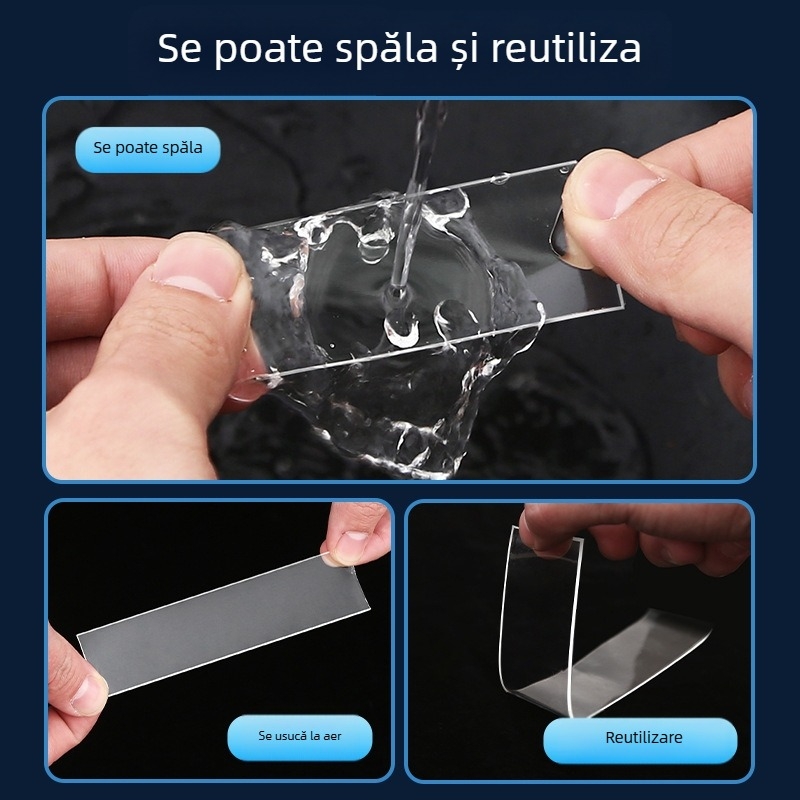 Se poate spăla și reutiliza

Se poate spăla

Se usucă la aer

Reutilizare