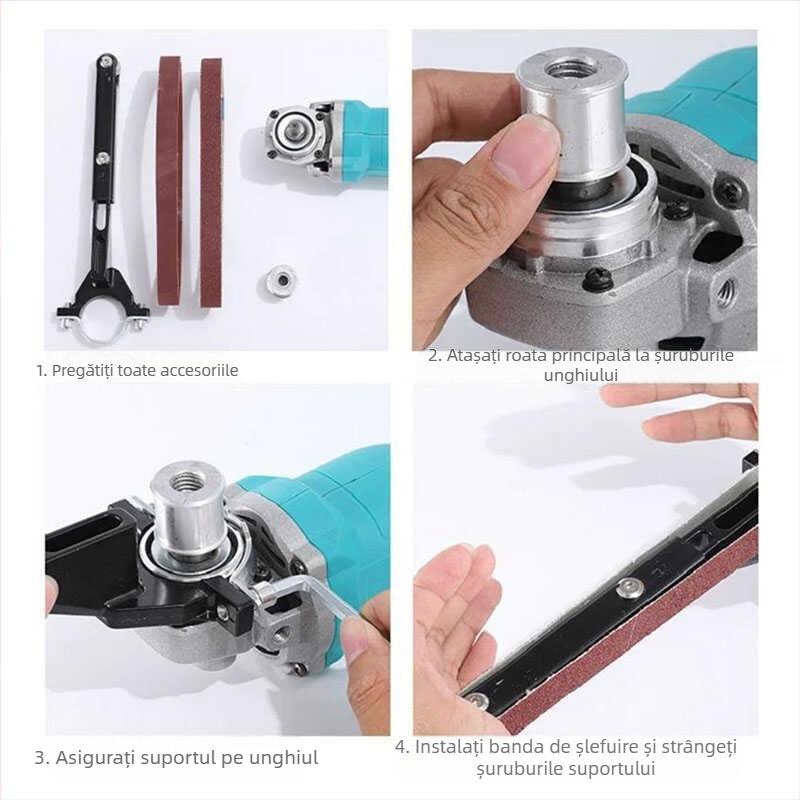 1. Pregătiți toate accesoriile

2. Atașați roata principală la șuruburile unghiului

3. Asigurați suportul pe unghiul

4. Instalați banda de șlefuire și strângeți șuruburile suportului