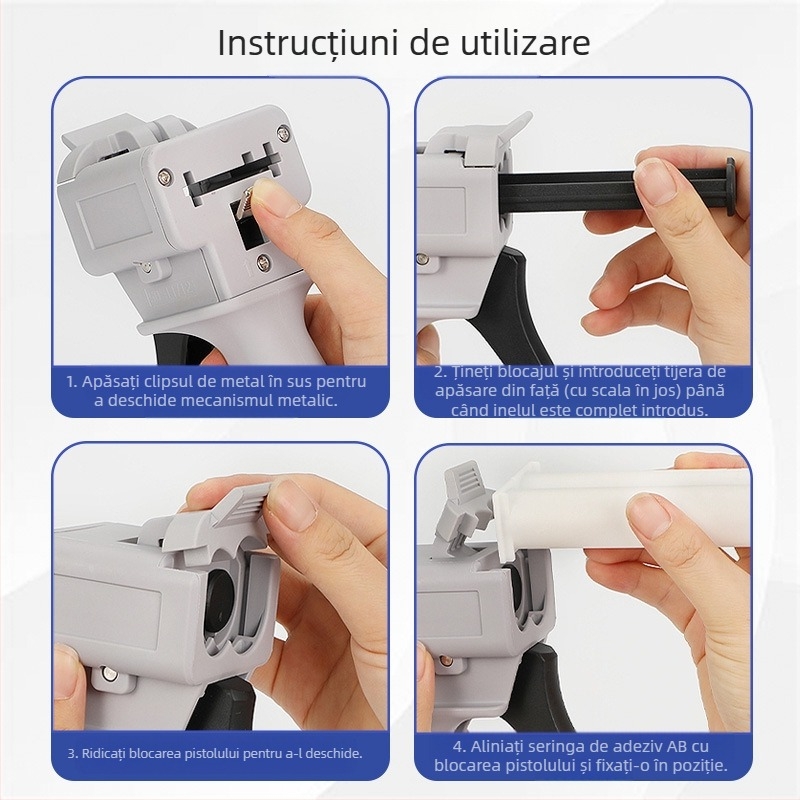 Instrucțiuni de utilizare

1. Apăsați clipsul de metal în sus pentru a deschide mecanismul metalic.

2. Țineți blocajul și introduceți tijera de apăsare din față (cu scala în jos) până când inelul este complet introdus.

3. Ridicați blocarea pistolului pentru a-l deschide.

4. Aliniați seringa de adeziv AB cu blocarea pistolului și fixați-o în poziție.