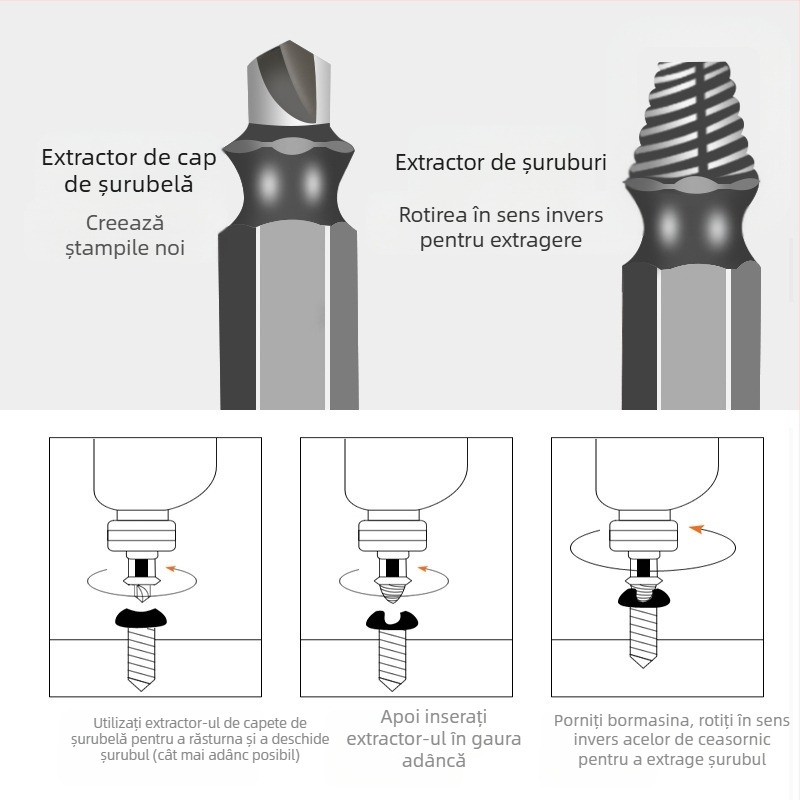 Extractor de cap de șurubelă

Creează ștampile noi

Extractor de șuruburi

Rotirea în sens invers pentru extragere

Utilizați extractor-ul de capete de șurubelă pentru a răsturna și a deschide șurubul (cât mai adânc posibil)

Apoi inserați extractor-ul în gaura adâncă

Porniți bormasina, rotiți în sens invers acelor de ceasornic pentru a extrage șurubul