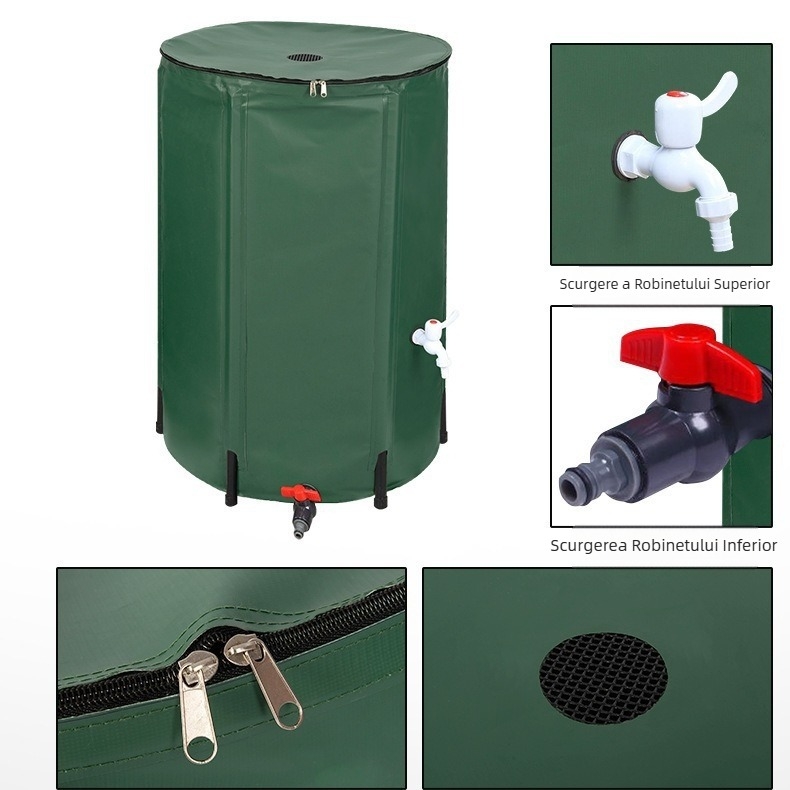 Scurgere a Robinetului Superior

Scurgerea Robinetului Inferior