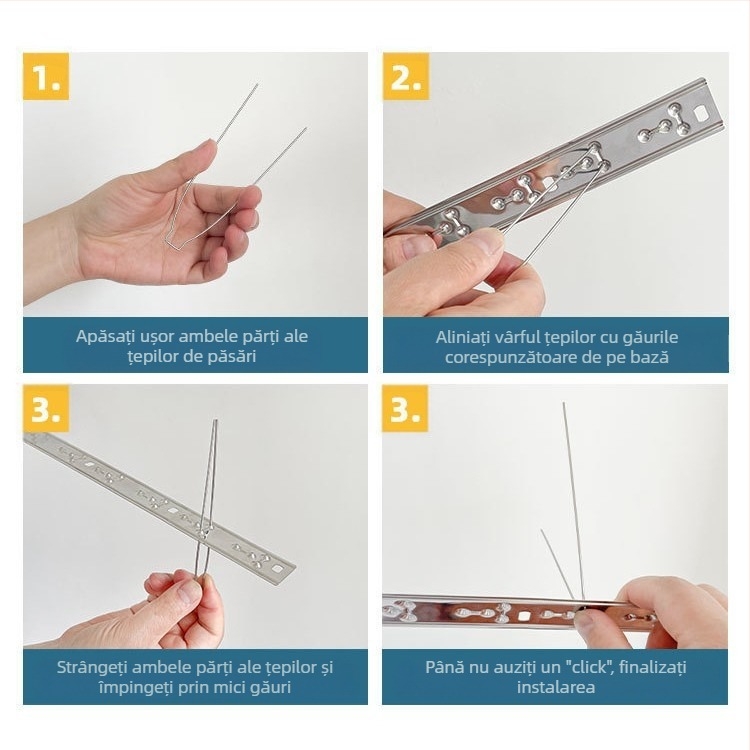 1.

Apăsați ușor ambele părți ale țepilor de păsări

2.

Aliniați vârful țepilor cu găurile corespunzătoare de pe bază

3.

Strângeți ambele părți ale țepilor și împingeți prin mici găuri

3.

Până nu auziți un "click", finalizați instalarea