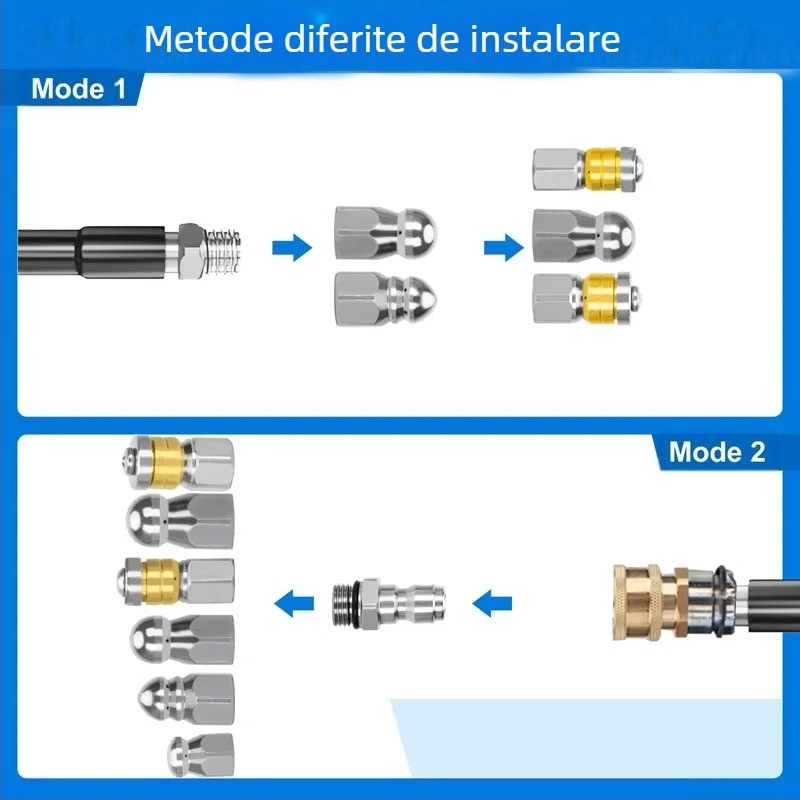 Metode diferite de instalare

Mode 1

Mode 2