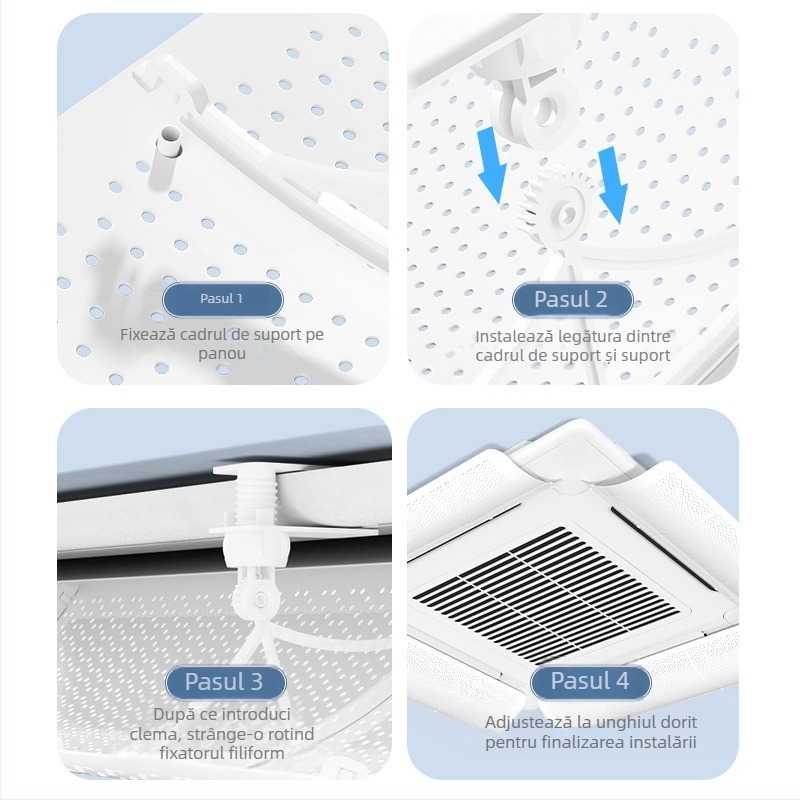 Pasul 1

Fixează cadrul de suport pe panou

Pasul 2

Instalează legătura dintre cadrul de suport și suport

Pasul 3

După ce introduci clema, strânge-o rotind fixatorul filiform

Pasul 4

Adjustează la unghiul dorit pentru finalizarea instalării