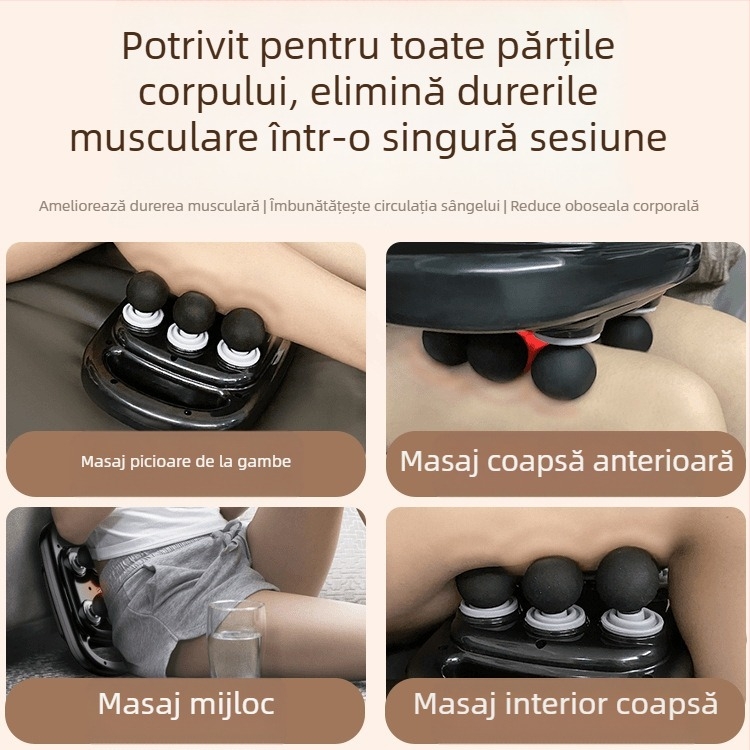 Potrivit pentru toate părțile corpului, elimină durerile musculare într-o singură sesiune

Ameliorează durerea musculară | Îmbunătățește circulația sângelui | Reduce oboseala corporală

Masaj picioare de la gambe

Masaj coapsă anterioară

Masaj mijloc

Masaj interior coapsă