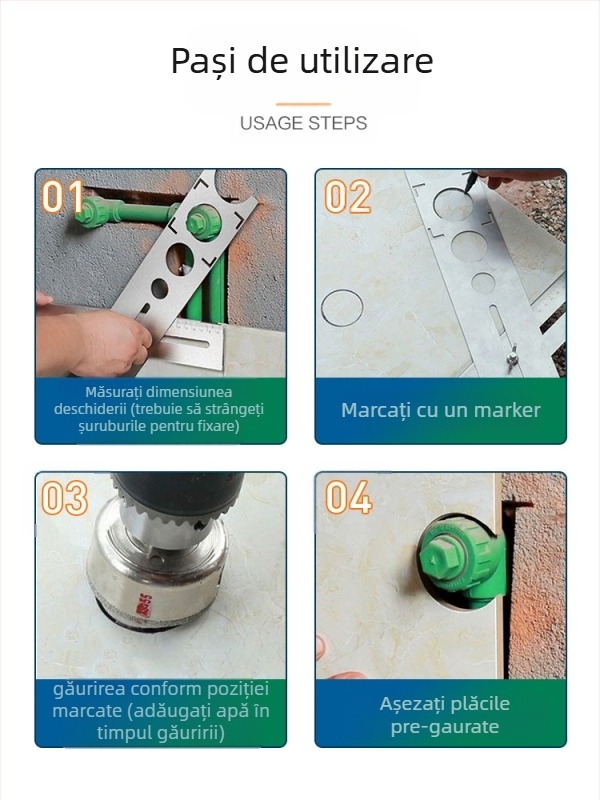 Pași de utilizare

USAGE STEPS

01

Măsurați dimensiunea deschiderii (trebuie să strângeți șuruburile pentru fixare)

02

Marcați cu un marker

03

găurirea conform poziției marcate (adăugați apă în timpul găuririi)

04

Așezați plăcile pre-gaurate