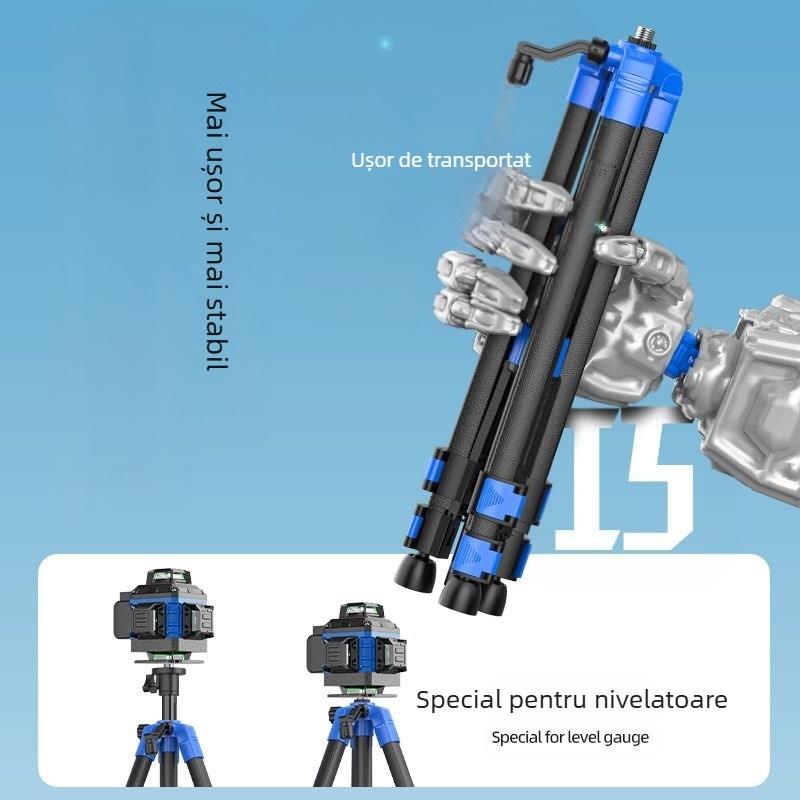 Mai ușor și mai stabil

Ușor de transportat

15

Special pentru nivelatoare

Special for level gauge