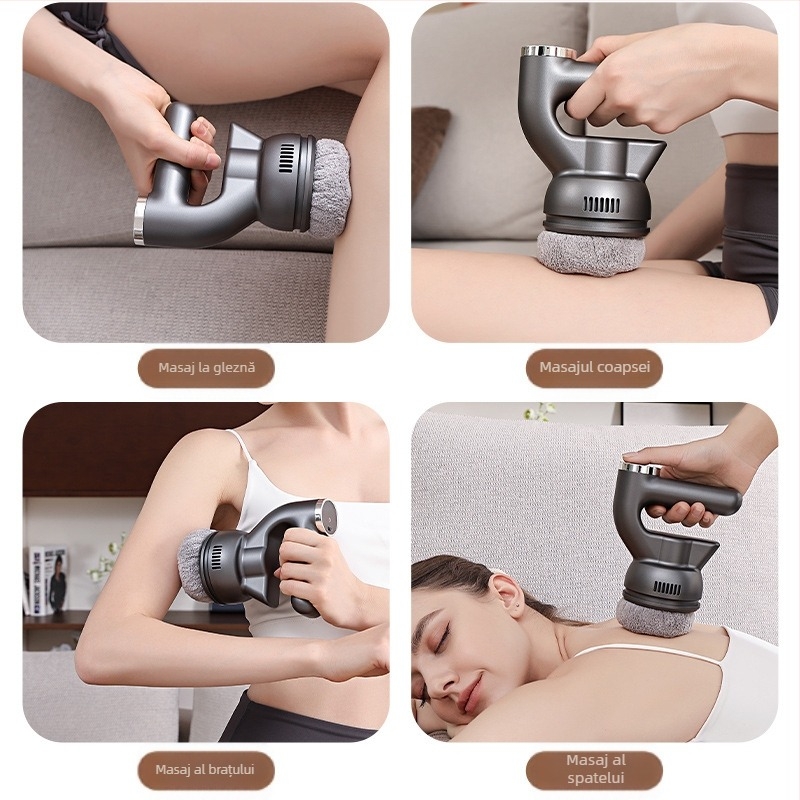 Masaj la gleznă

Masajul coapsei

Masaj al brațului

Masaj al spatelui