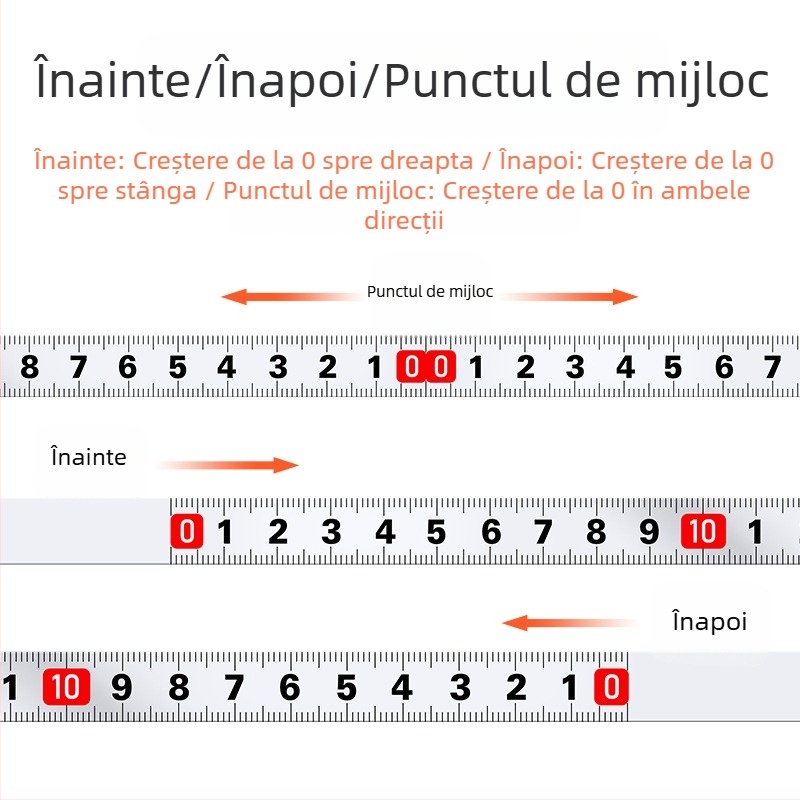 Înainte/Înapoi/Punctul de mijloc

Înainte: Creștere de la 0 spre dreapta / Înapoi: Creștere de la 0 spre stânga / Punctul de mijloc: Creștere de la 0 în ambele direcții

Punctul de mijloc

8 7 6 5 4 3 2 1 0 0 1 2 3 4 5 6 7

Înainte

0 1 2 3 4 5 6 7 8 9 10 1

Înapoi

1 10 9 8 7 6 5 4 3 2 1 0