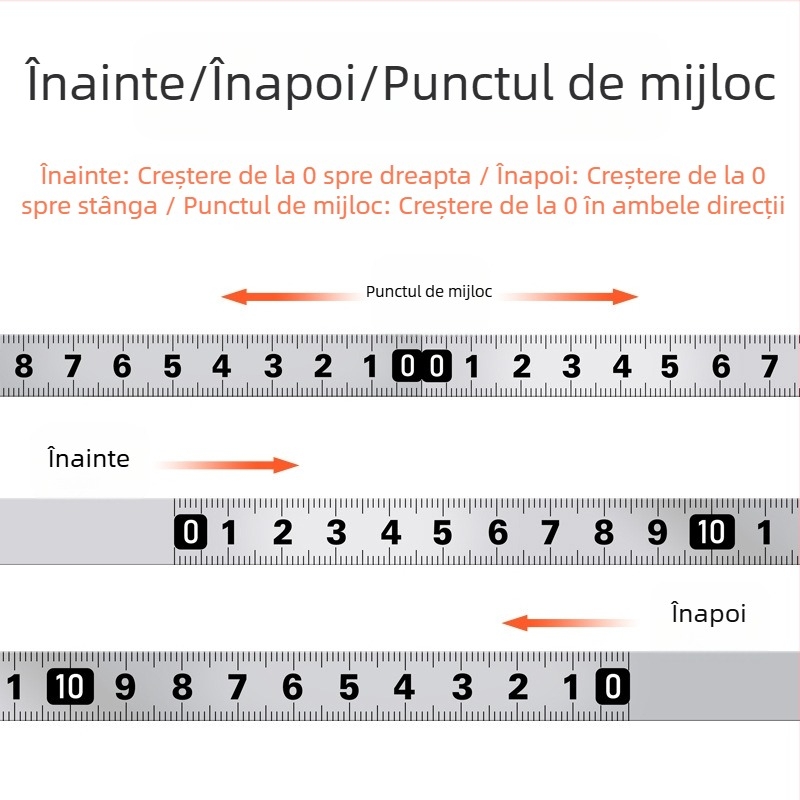 Înainte/Înapoi/Punctul de mijloc

Înainte: Creștere de la 0 spre dreapta / Înapoi: Creștere de la 0 spre stânga / Punctul de mijloc: Creștere de la 0 în ambele direcții

Punctul de mijloc

8 7 6 5 4 3 2 1 0 0 1 2 3 4 5 6 7

Înainte

0 1 2 3 4 5 6 7 8 9 10 1

Înapoi

1 10 9 8 7 6 5 4 3 2 1 0