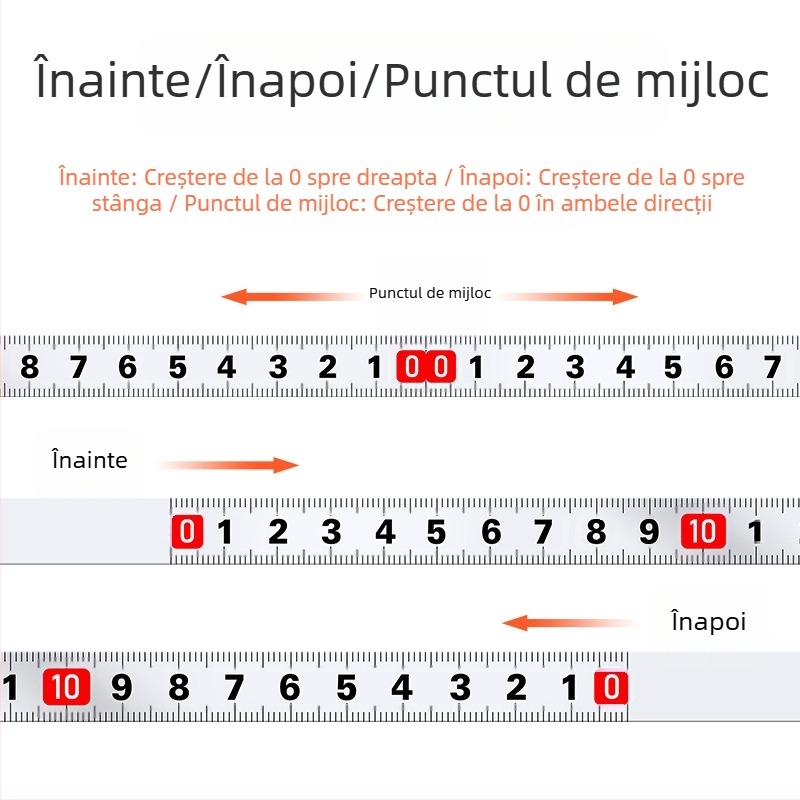 Înainte/Înapoi/Punctul de mijloc

Înainte: Creștere de la 0 spre dreapta / Înapoi: Creștere de la 0 spre stânga / Punctul de mijloc: Creștere de la 0 în ambele direcții

Punctul de mijloc

8 7 6 5 4 3 2 1 0 0 1 2 3 4 5 6 7

Înainte

0 1 2 3 4 5 6 7 8 9 10 1

Înapoi

1 10 9 8 7 6 5 4 3 2 1 0