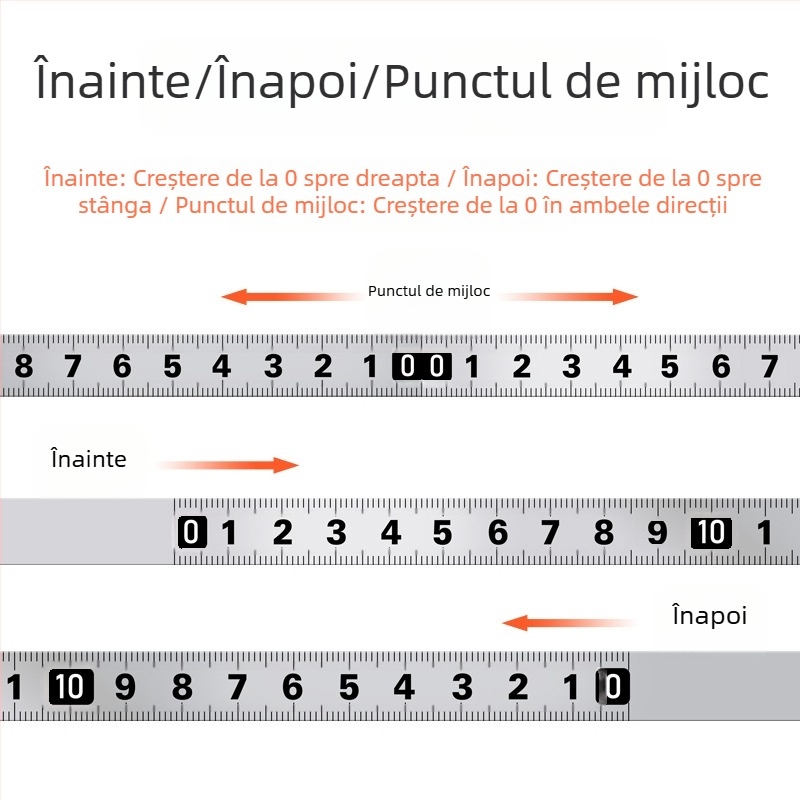 Înainte/Înapoi/Punctul de mijloc

Înainte: Creștere de la 0 spre dreapta / Înapoi: Creștere de la 0 spre stânga / Punctul de mijloc: Creștere de la 0 în ambele direcții

Punctul de mijloc

8 7 6 5 4 3 2 1 0 0 1 2 3 4 5 6 7

Înainte

0 1 2 3 4 5 6 7 8 9 10 1

Înapoi

1 10 9 8 7 6 5 4 3 2 1 0