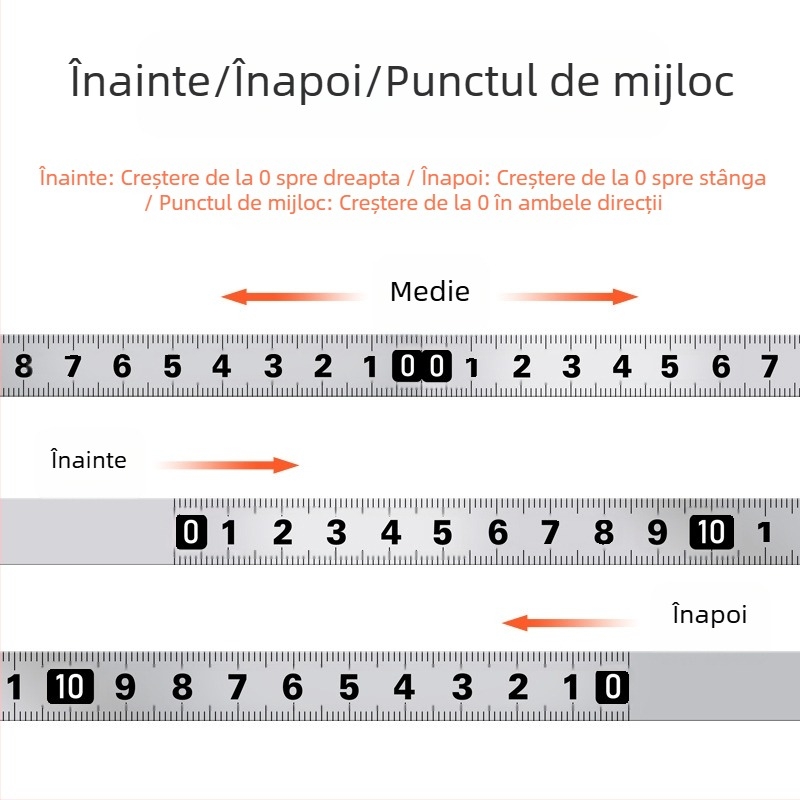 Înainte/Înapoi/Punctul de mijloc

Înainte: Creștere de la 0 spre dreapta / Înapoi: Creștere de la 0 spre stânga / Punctul de mijloc: Creștere de la 0 în ambele direcții

Medie

8 7 6 5 4 3 2 1 0 0 1 2 3 4 5 6 7

Înainte

0 1 2 3 4 5 6 7 8 9 10 1

Înapoi

1 10 9 8 7 6 5 4 3 2 1 0