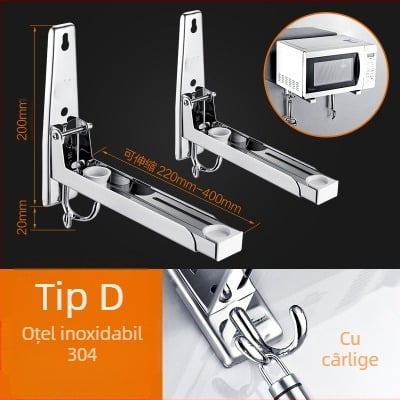 200mm

20mm

可伸缩 220mm-400mm

Tip D

Oțel inoxidabil 304

Cu cârlige